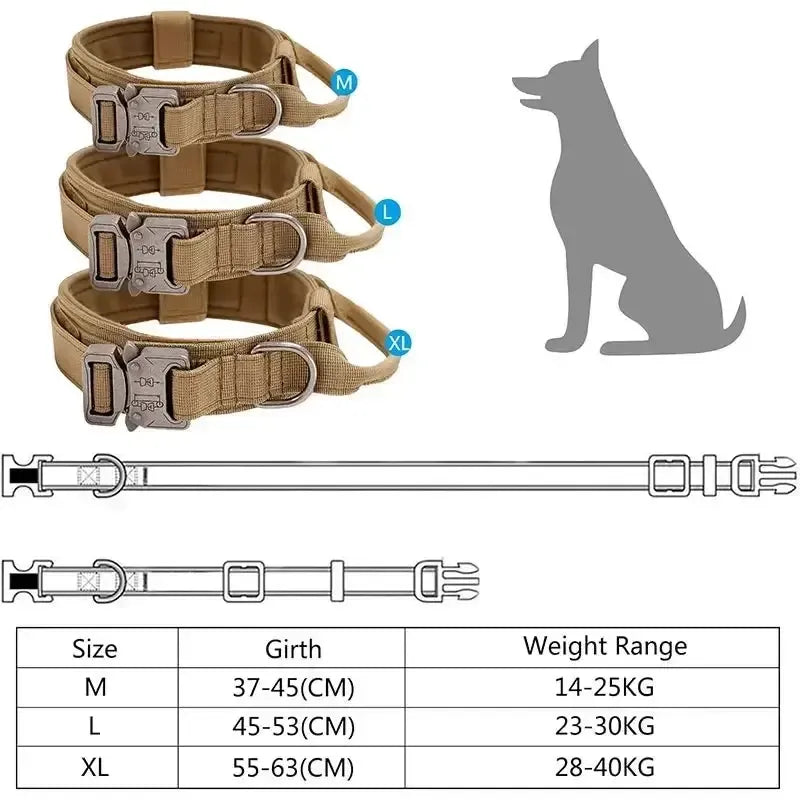 M
L
XL

| Size | Girth | Weight Range |
|---|---|---|
| M | 37-45(CM) | 14-25KG |
| L | 45-53(CM) | 23-30KG |
| XL | 55-63(CM) | 28-40KG |