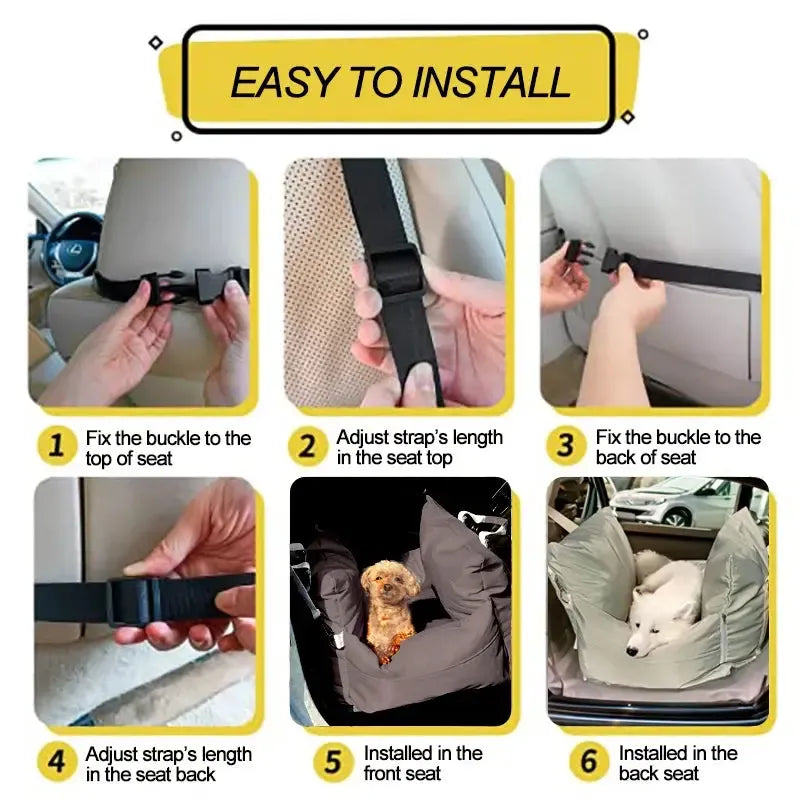 EASY TO INSTALL

1 Fix the buckle to the top of seat

2 Adjust strap's length in the seat top

3 Fix the buckle to the back of seat

4 Adjust strap's length in the seat back

5 Installed in the front seat

6 Installed in the back seat