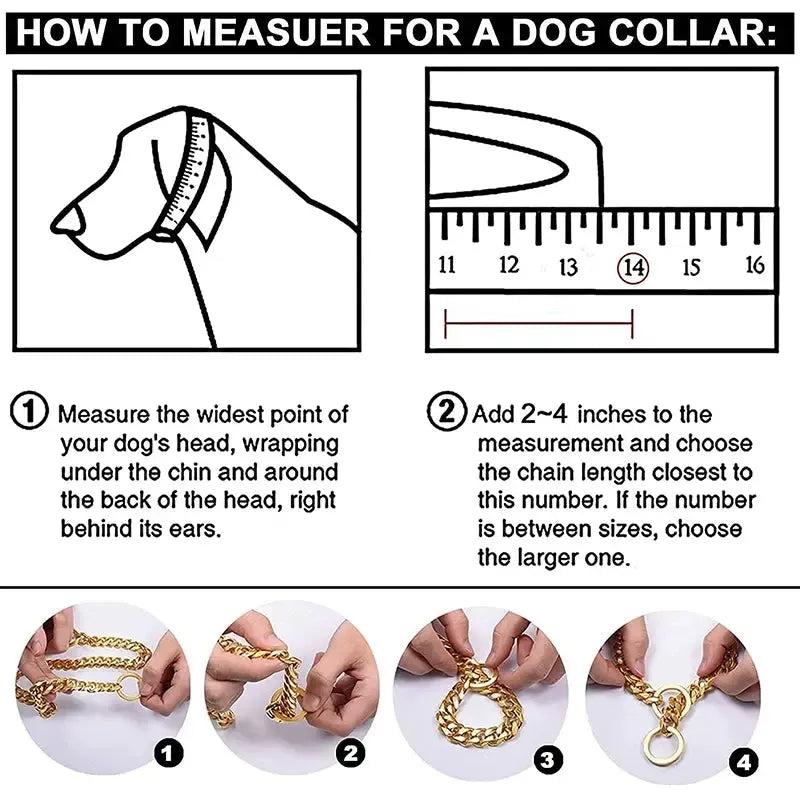 HOW TO MEASUER FOR A DOG COLLAR:

11 12 13 14 15 16

① Measure the widest point of your dog's head, wrapping under the chin and around the back of the head, right behind its ears.

② Add 2~4 inches to the measurement and choose the chain length closest to this number. If the number is between sizes, choose the larger one.

1

2

3

4