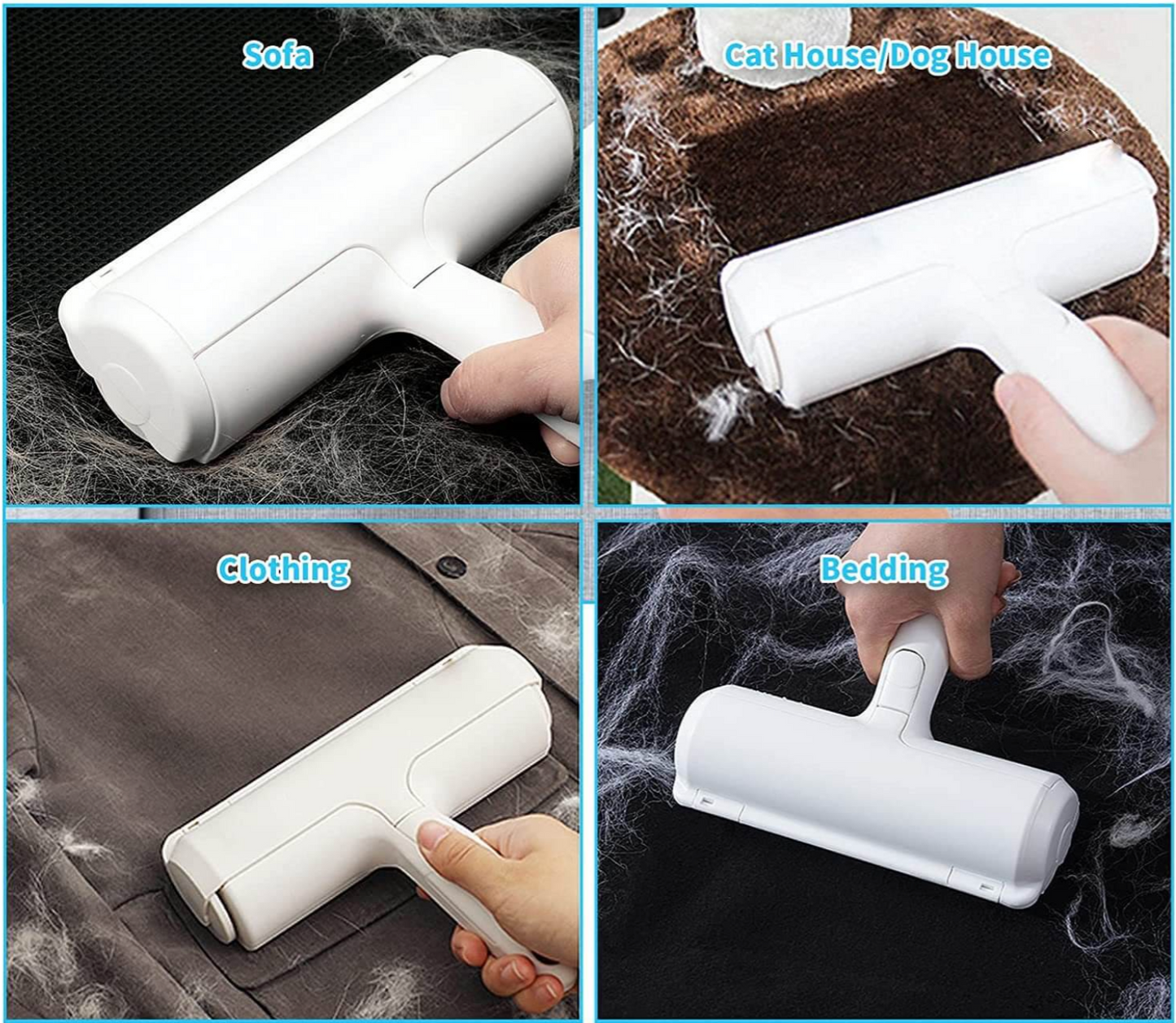 Sofa

Cat House/Dog House

Clothing

Bedding