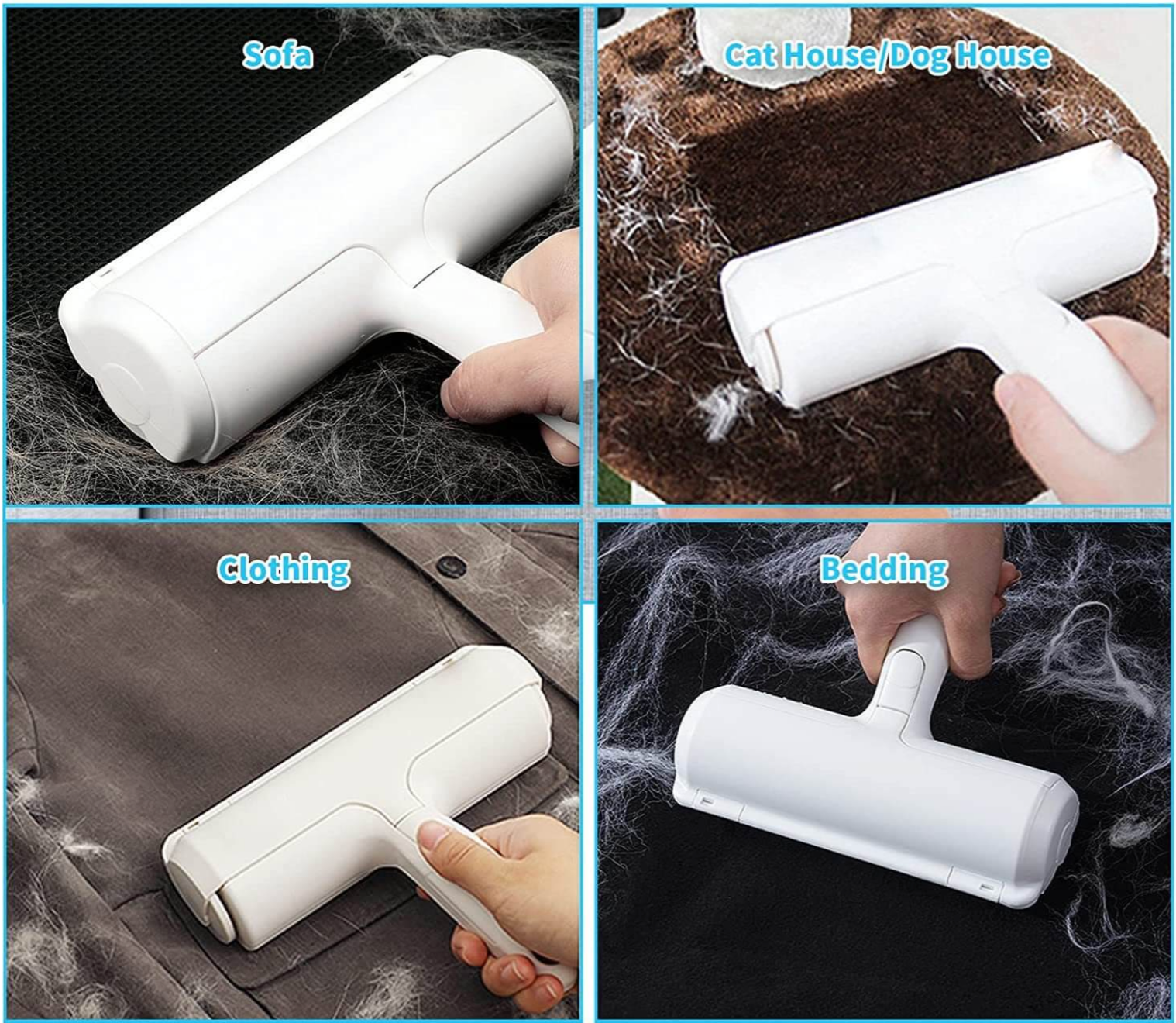 Sofa

Cat House/Dog House

Clothing

Bedding