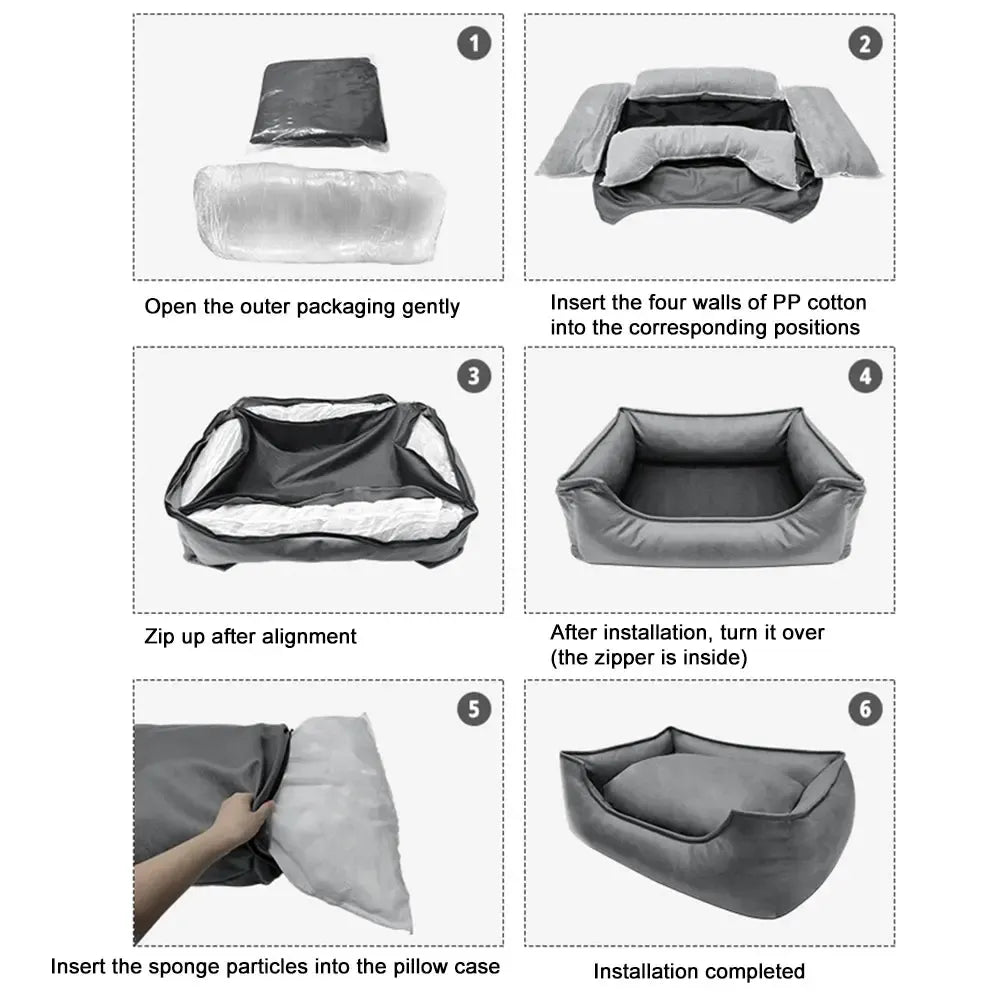 1

Open the outer packaging gently

2

Insert the four walls of PP cotton into the corresponding positions

3

Zip up after alignment

4

After installation, turn it over (the zipper is inside)

5

Insert the sponge particles into the pillow case

6

Installation completed